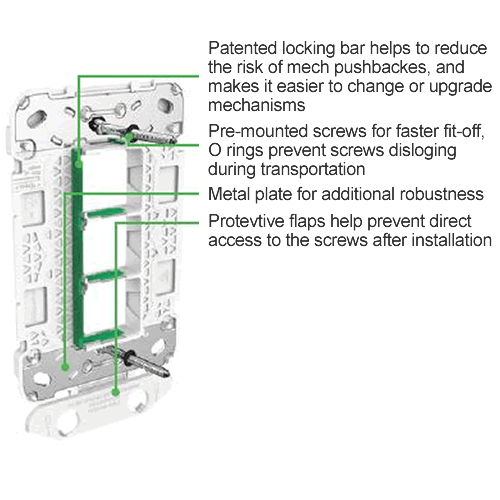 Patented locking bar helps to reduce the risk of mech pushbackes, and makes it easier to change or upgrade mechanisms

Pre-mounted screws for faster fit-off, O rings prevent screws disloging during transportation

Metal plate for additional robustness

Protevtive flaps help prevent direct access to the screws after installation